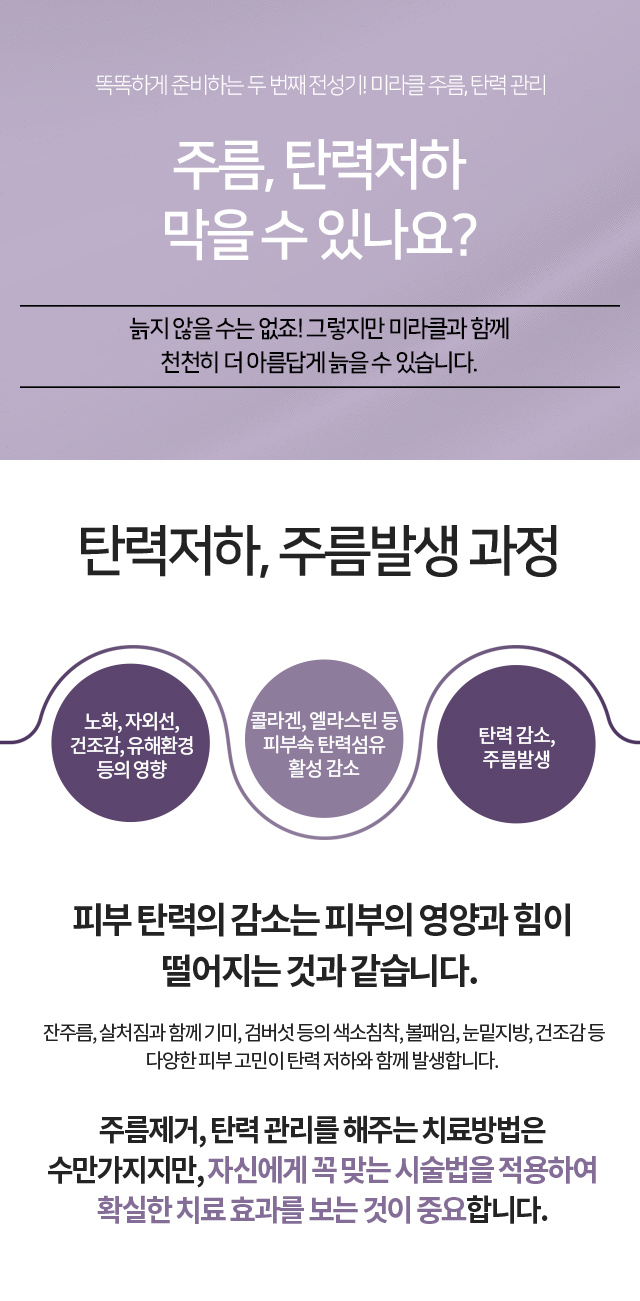 똑똑하게 준비하는 두 번째 전성기! 미라클 주름, 탄력 관리

주름, 탄력저하
막을 수 있나요?

늙지 않을 수는 없죠! 그렇지만 미라클과 함께
천천히 더 아름답게 늙을 수 있습니다.

탄력저하, 주름발생 과정

노화, 자외선,
건조감, 유해환경
등의 영향

콜라겐, 엘라스틴 등
피부속 탄력섬유
활성 감소

탄력 감소,
주름발생

피부 탄력의 감소는 피부의 영양과 힘이
떨어지는 것과 같습니다.

잔주름, 살처짐과 함께 기미, 검버섯 등의 색소침착, 볼패임, 눈밑지방, 건조감 등
다양한 피부 고민이 탄력 저하와 함께 발생합니다.

주름제거, 탄력 관리를 해주는 치료방법은
수만가지지만, 자신에게 꼭 맞는 시술법을 적용하여
확실한 치료 효과를 보는 것이 중요합니다.