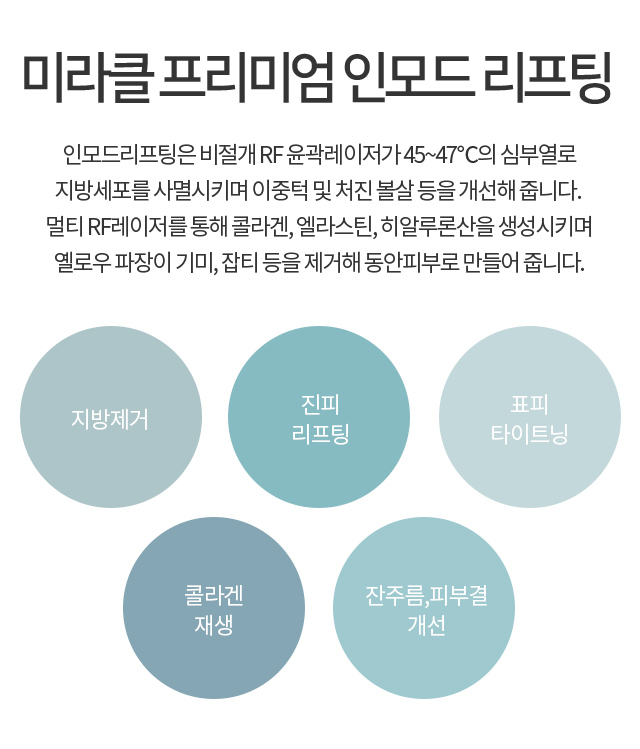 미라클 프리미엄 인모드 리프팅

인모드리프팅은 비절개 RF 윤곽레이저가 45~47°C의 심부열로 지방세포를 사멸시키며 이중턱 및 처진 볼살 등을 개선해 줍니다. 멀티 RF레이저를 통해 콜라겐, 엘라스틴, 히알루론산을 생성시키며 옐로우 파장이 기미, 잡티 등을 제거해 동안피부로 만들어 줍니다.

지방제거

진피
리프팅

표피
타이트닝

콜라겐
재생

잔주름,피부결
개선