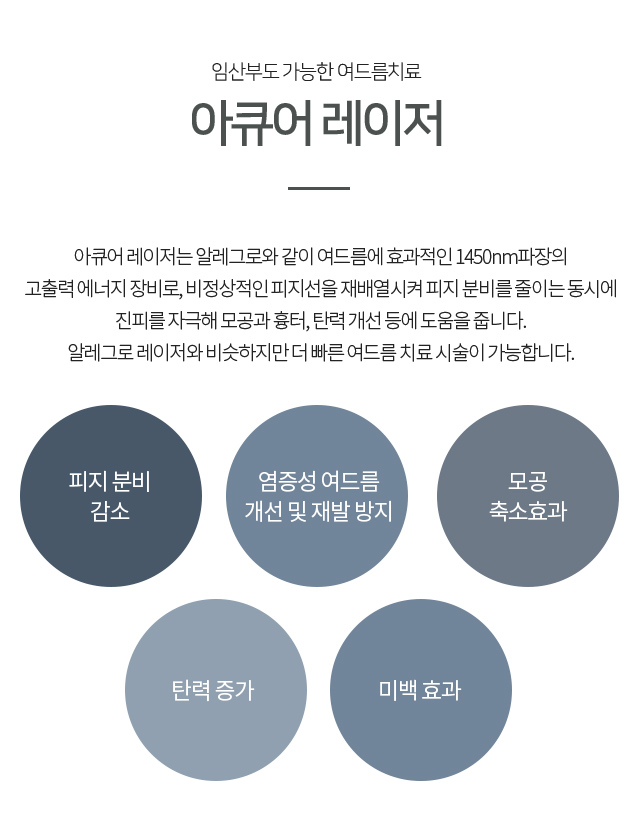 임산부도 가능한 여드름치료

아큐어 레이저

아큐어 레이저는 알레그로와 같이 여드름에 효과적인 1450nm파장의 고출력 에너지 장비로, 비정상적인 피지선을 재배열시켜 피지 분비를 줄이는 동시에 진피를 자극해 모공과 흉터, 탄력 개선 등에 도움을 줍니다. 알레그로 레이저와 비슷하지만 더 빠른 여드름 치료 시술이 가능합니다.

피지 분비
감소

염증성 여드름
개선 및 재발 방지

모공
축소효과

탄력 증가

미백 효과