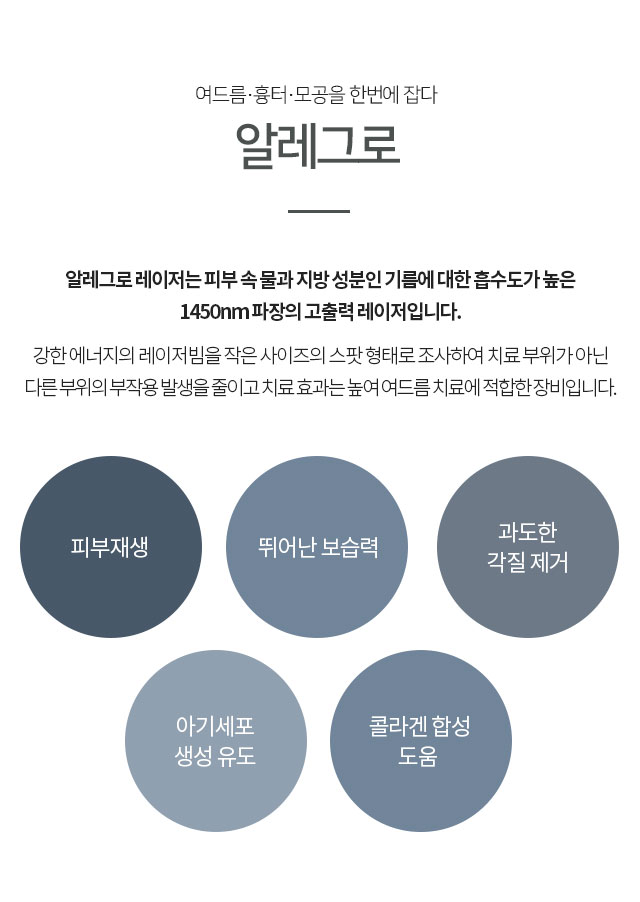 여드름·흉터·모공을 한번에 잡다

알레그로

알레그로 레이저는 피부 속 물과 지방 성분인 기름에 대한 흡수도가 높은 1450nm 파장의 고출력 레이저입니다.

강한 에너지의 레이저빔을 작은 사이즈의 스팟 형태로 조사하여 치료 부위가 아닌 다른 부위의 부작용 발생을 줄이고 치료 효과는 높여 여드름 치료에 적합한 장비입니다.

피부재생

뛰어난 보습력

과도한
각질 제거

아기세포
생성 유도

콜라겐 합성
도움