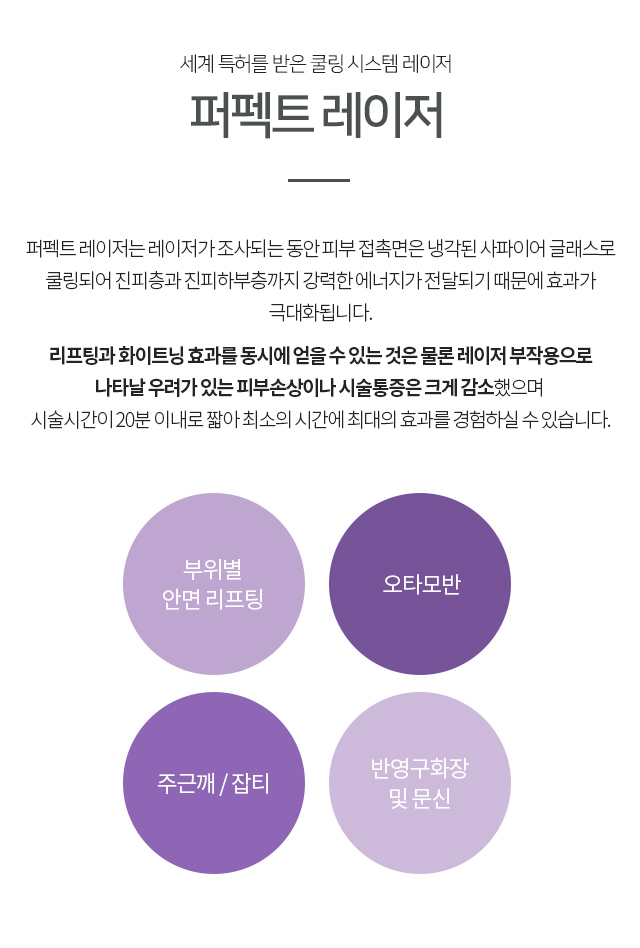 세계 특허를 받은 쿨링 시스템 레이저

퍼펙트 레이저

퍼펙트 레이저는 레이저가 조사되는 동안 피부 접촉면은 냉각된 사파이어 글래스로 쿨링되어 진피층과 진피하부층까지 강력한 에너지가 전달되기 때문에 효과가 극대화됩니다.

리프팅과 화이트닝 효과를 동시에 얻을 수 있는 것은 물론 레이저 부작용으로 나타날 우려가 있는 피부손상이나 시술통증은 크게 감소했으며 시술시간이 20분 이내로 짧아 최소의 시간에 최대의 효과를 경험하실 수 있습니다.

부위별
안면 리프팅

오타모반

주근깨 / 잡티

반영구화장
및 문신