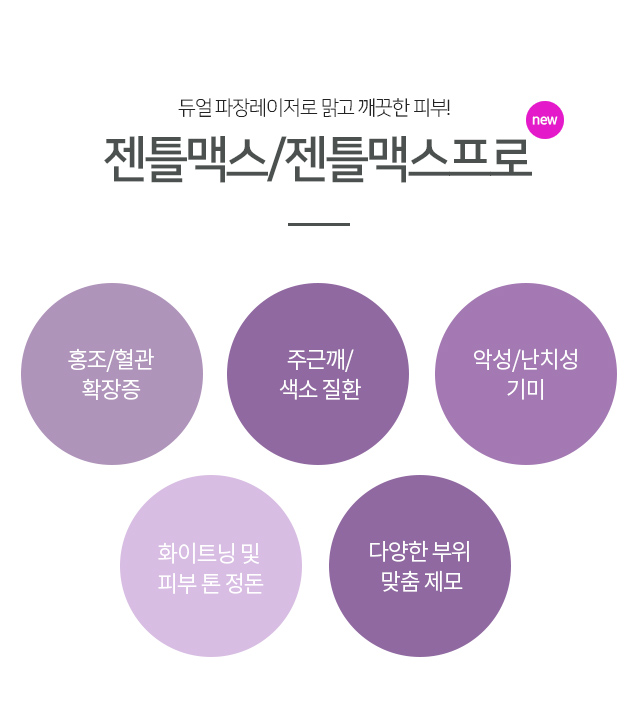 듀얼 파장레이저로 맑고 깨끗한 피부!

new

젠틀맥스/젠틀맥스프로

홍조/혈관
확장증

주근깨/
색소 질환

악성/난치성
기미

화이트닝 및
피부 톤 정돈

다양한 부위
맞춤 제모