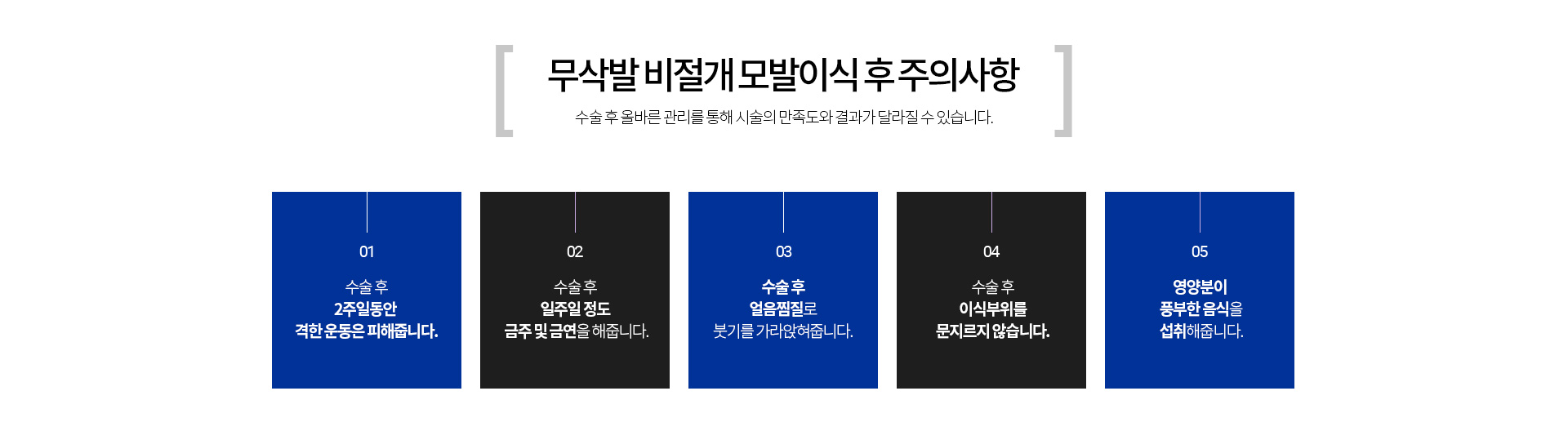 무삭발 비절개 모발이식 후 주의사항

수술 후 올바른 관리를 통해 시술의 만족도와 결과가 달라질 수 있습니다.

01

수술 후
2주일동안
격한 운동은 피해줍니다.

02

수술 후
일주일 정도
금주 및 금연을 해줍니다.

03

수술 후
얼음찜질로
붓기를 가라앉혀줍니다.

04

수술 후
이식부위를
문지르지 않습니다.

05

영양분이
풍부한 음식을
섭취해줍니다.