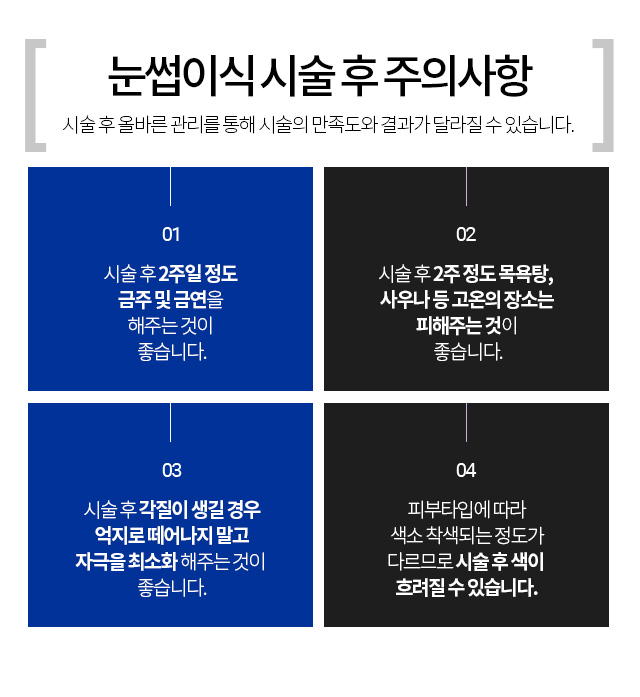 눈썹이식 시술 후 주의사항

시술 후 올바른 관리를 통해 시술의 만족도와 결과가 달라질 수 있습니다.

01

시술 후 2주일 정도 금주 및 금연을 해주는 것이 좋습니다.

02

시술 후 2주 정도 목욕탕, 사우나 등 고온의 장소는 피해주는 것이 좋습니다.

03

시술 후 각질이 생길 경우 억지로 떼어나지 말고 자극을 최소화 해주는 것이 좋습니다.

04

피부타입에 따라 색소 착색되는 정도가 다르므로 시술 후 색이 흐려질 수 있습니다.