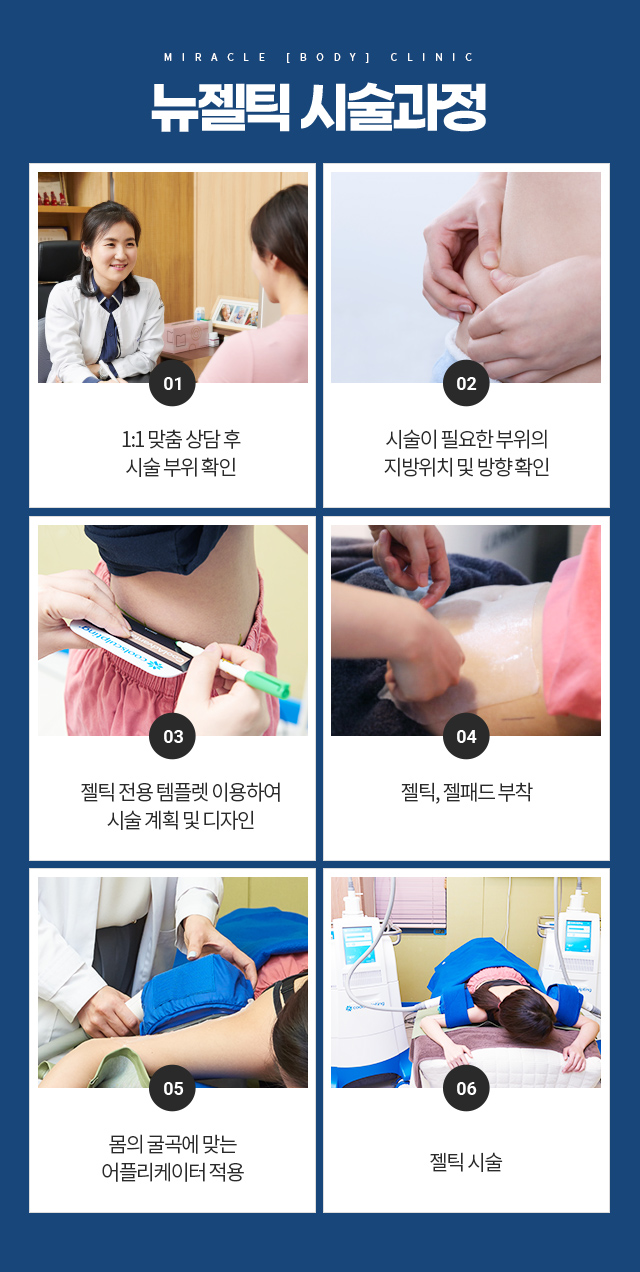 MIRACLE [BODY] CLINIC

뉴젤틱 시술과정

01

1:1 맞춤 상담 후
시술 부위 확인

02

시술이 필요한 부위의
지방위치 및 방향 확인

03

젤틱 전용 템플렛 이용하여
시술 계획 및 디자인

04

젤틱, 젤패드 부착

05

몸의 굴곡에 맞는
어플리케이터 적용

06

젤틱 시술